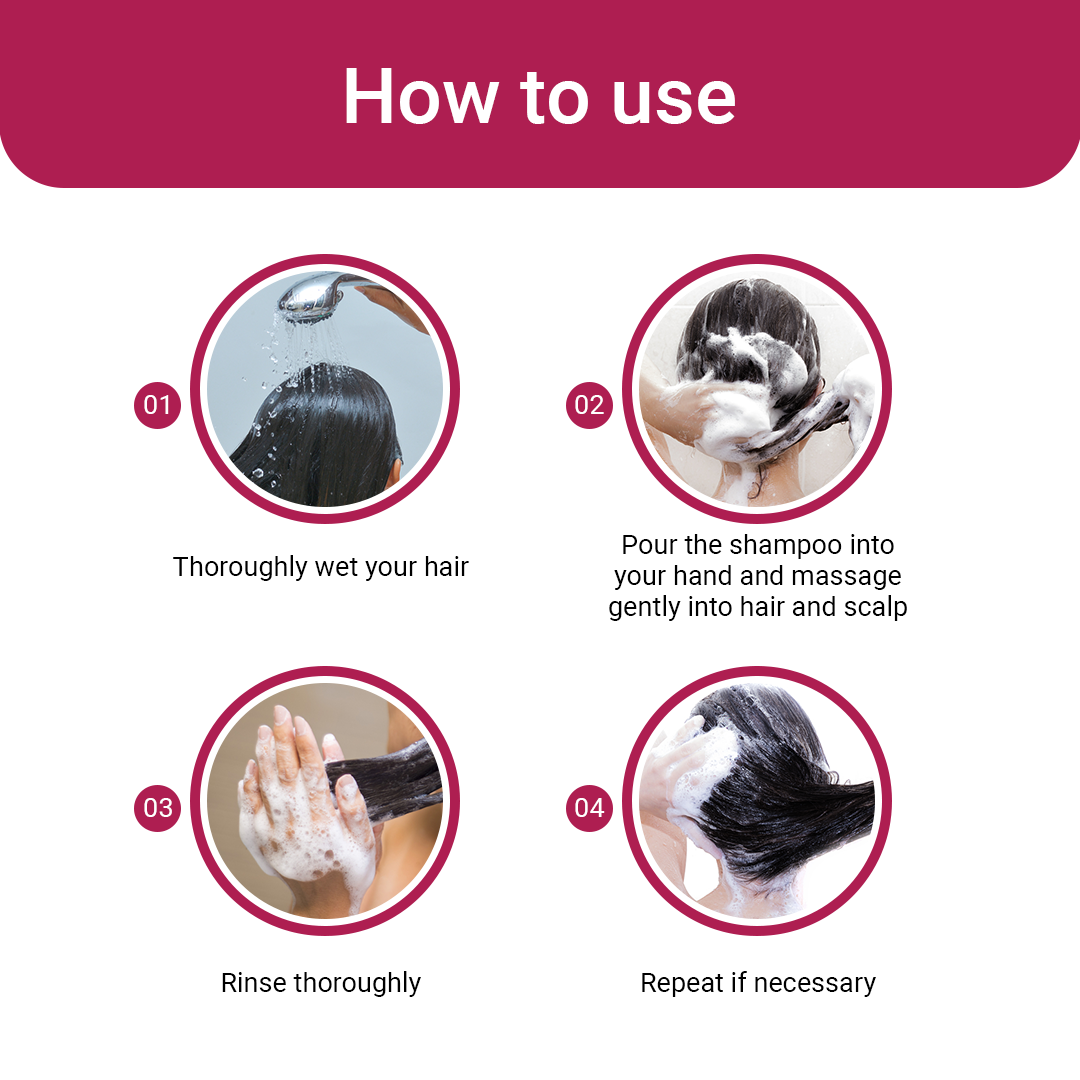 How to use

01

Thoroughly wet your hair

02

Pour the shampoo into your hand and massage gently into hair and scalp

03

Rinse thoroughly

04

Repeat if necessary